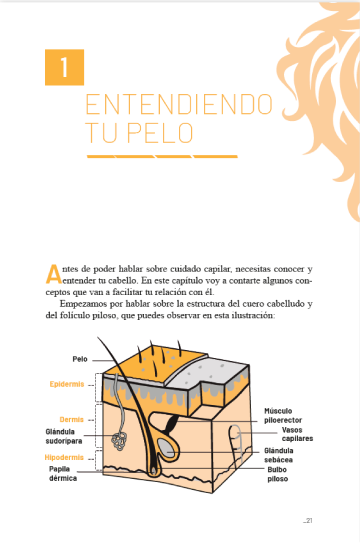 1

ENTENDIENDO TU PELO

Antes de poder hablar sobre cuidado capilar, necesitas conocer y entender tu cabello. En este capítulo voy a contarte algunos conceptos que van a facilitar tu relación con él.

Empezamos por hablar sobre la estructura del cuero cabelludo y del folículo piloso, que puedes observar en esta ilustración:

Pelo
Epidermis
Dermis
Glándula sudorípara
Hipodermis
Papila dérmica
Músculo piloerector
Vasos capilares
Glándula sebácea
Bulbo piloso

_21